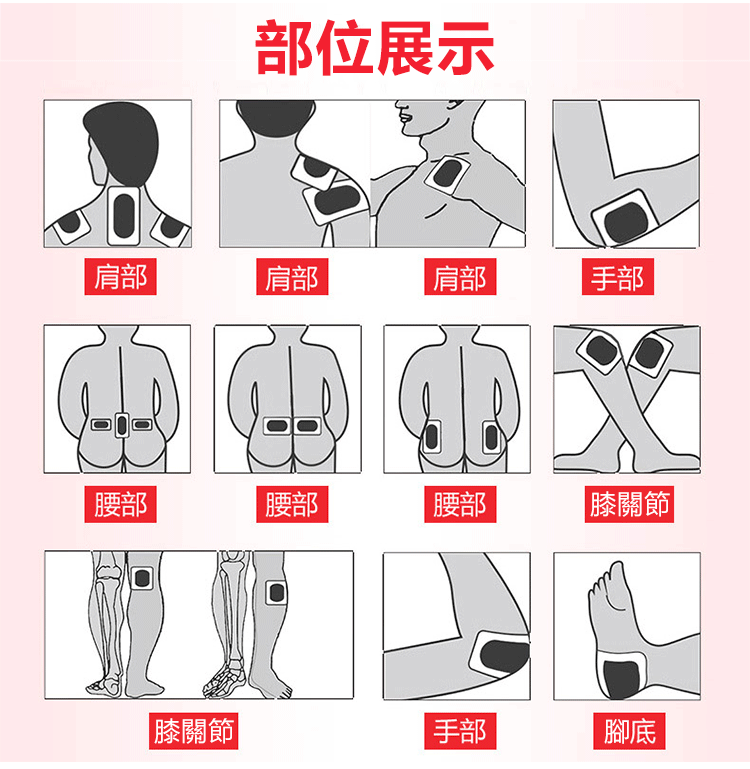 部位展示

肩部

肩部

肩部

手部

腰部

腰部

腰部

膝關節

膝關節

手部

腳底